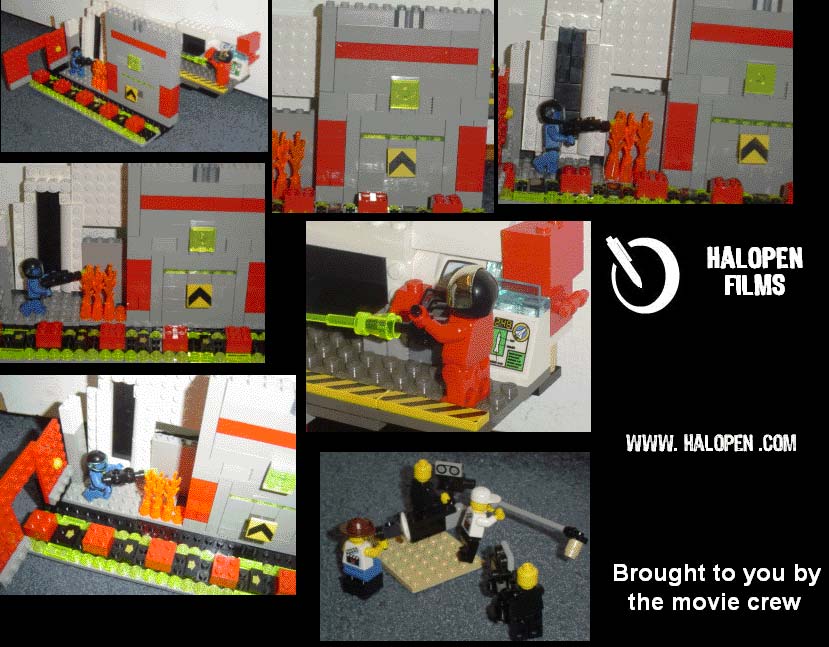 HALOPEN FILMS

WWW. HALOPEN .COM

Brought to you by the movie crew