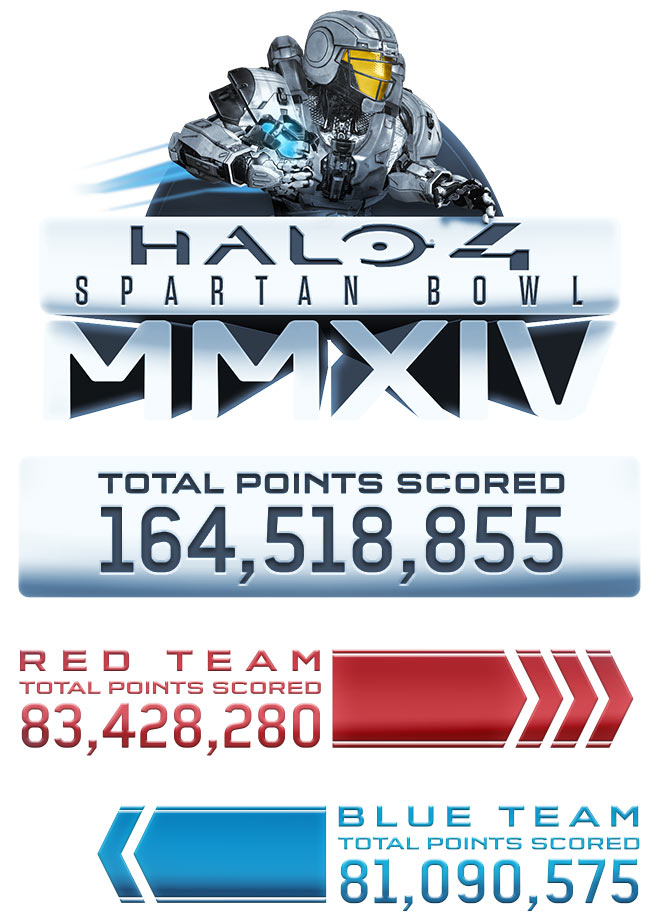 HALO 4
SPARTAN BOWL
MMXIV

TOTAL POINTS SCORED
164,518,855

RED TEAM
TOTAL POINTS SCORED
83,428,280

BLUE TEAM
TOTAL POINTS SCORED
81,090,575